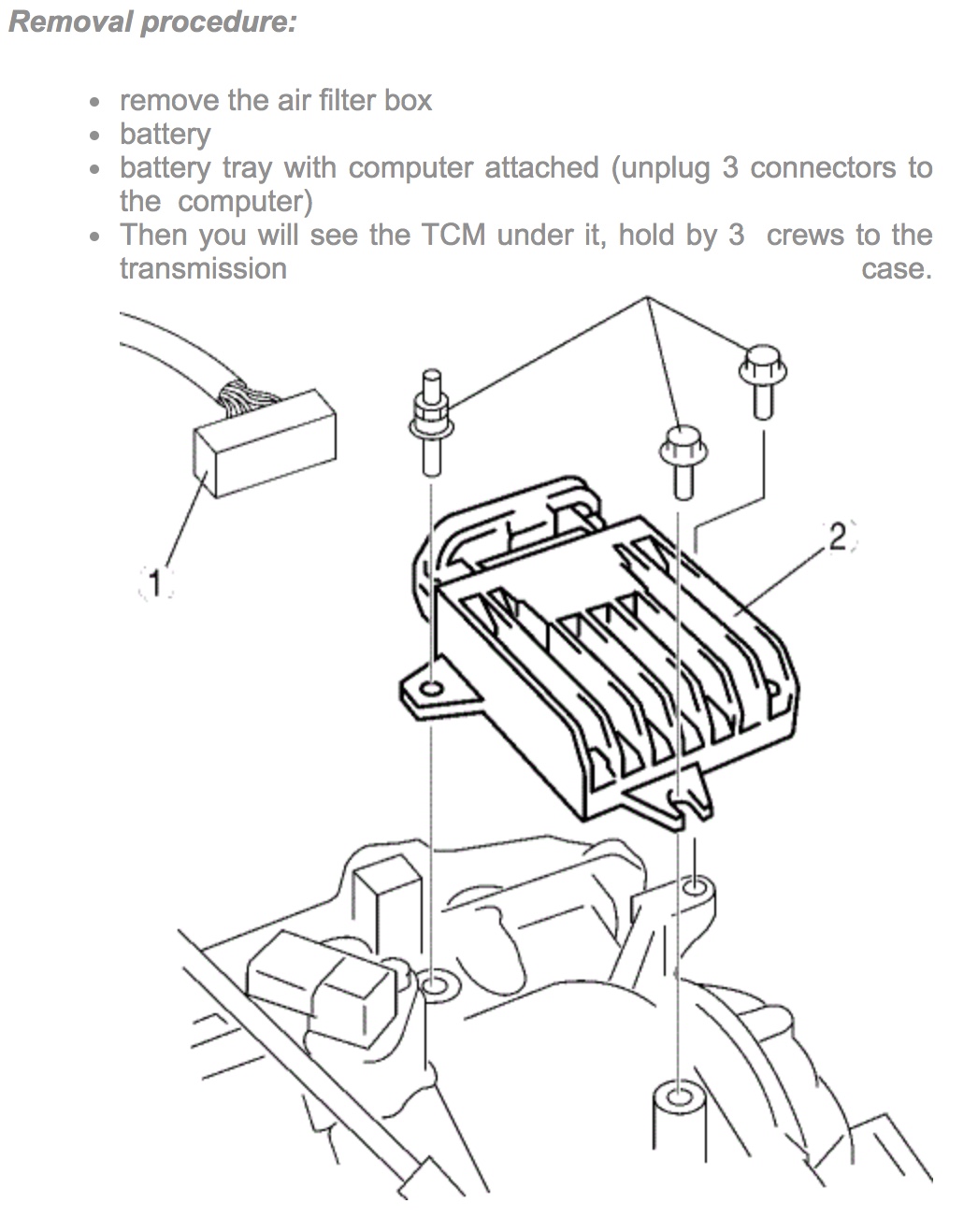 Removal procedure:

- remove the air filter box
- battery
- battery tray with computer attached (unplug 3 connectors to the computer)
- Then you will see the TCM under it, hold by 3 crews to the transmission case.

1

2