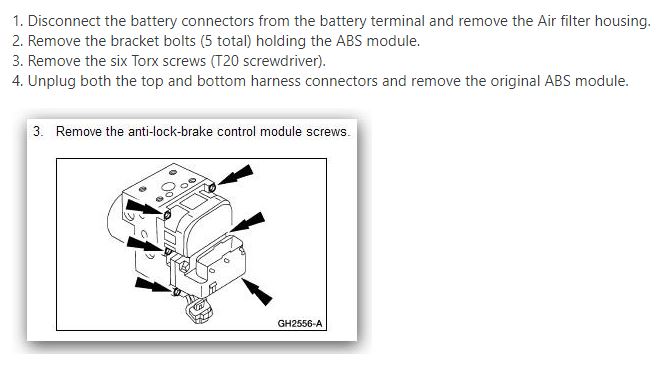 1. Disconnect the battery connectors from the battery terminal and remove the Air filter housing.
2. Remove the bracket bolts (5 total) holding the ABS module.
3. Remove the six Torx screws (T20 screwdriver).
4. Unplug both the top and bottom harness connectors and remove the original ABS module.

3. Remove the anti-lock-brake control module screws.

GH2556-A