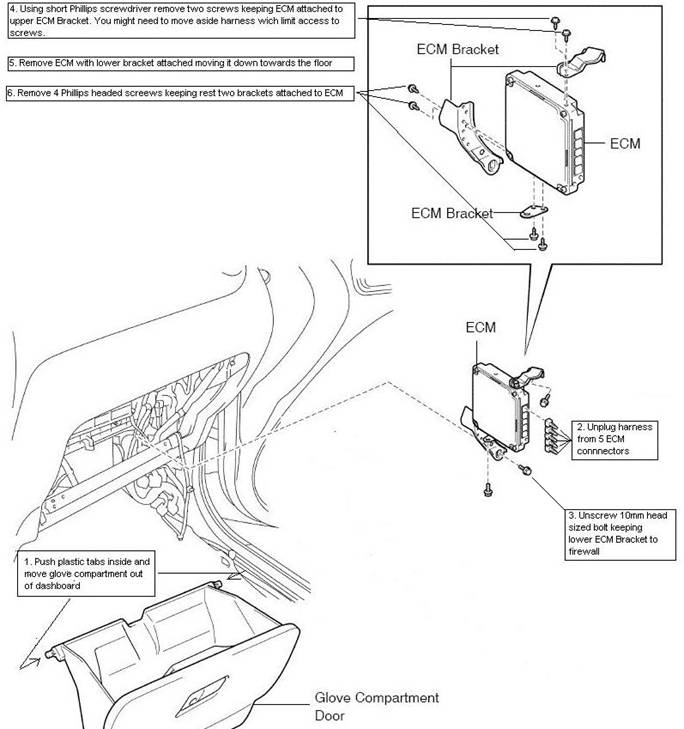 4. Using short Phillips screwdriver remove two screws keeping ECM attached to upper ECM Bracket. You might need to move aside harness wich limit access to screws.

5. Remove ECM with lower bracket attached moving it down towards the floor

6. Remove 4 Phillips headed screews keeping rest two brackets attached to ECM

ECM Bracket

ECM

ECM Bracket

ECM

2. Unplug harness from 5 ECM connnectors

3. Unscrew 10mm head sized bolt keeping lower ECM Bracket to firewall

1. Push plastic tabs inside and move glove compartment out of dashboard

Glove Compartment Door