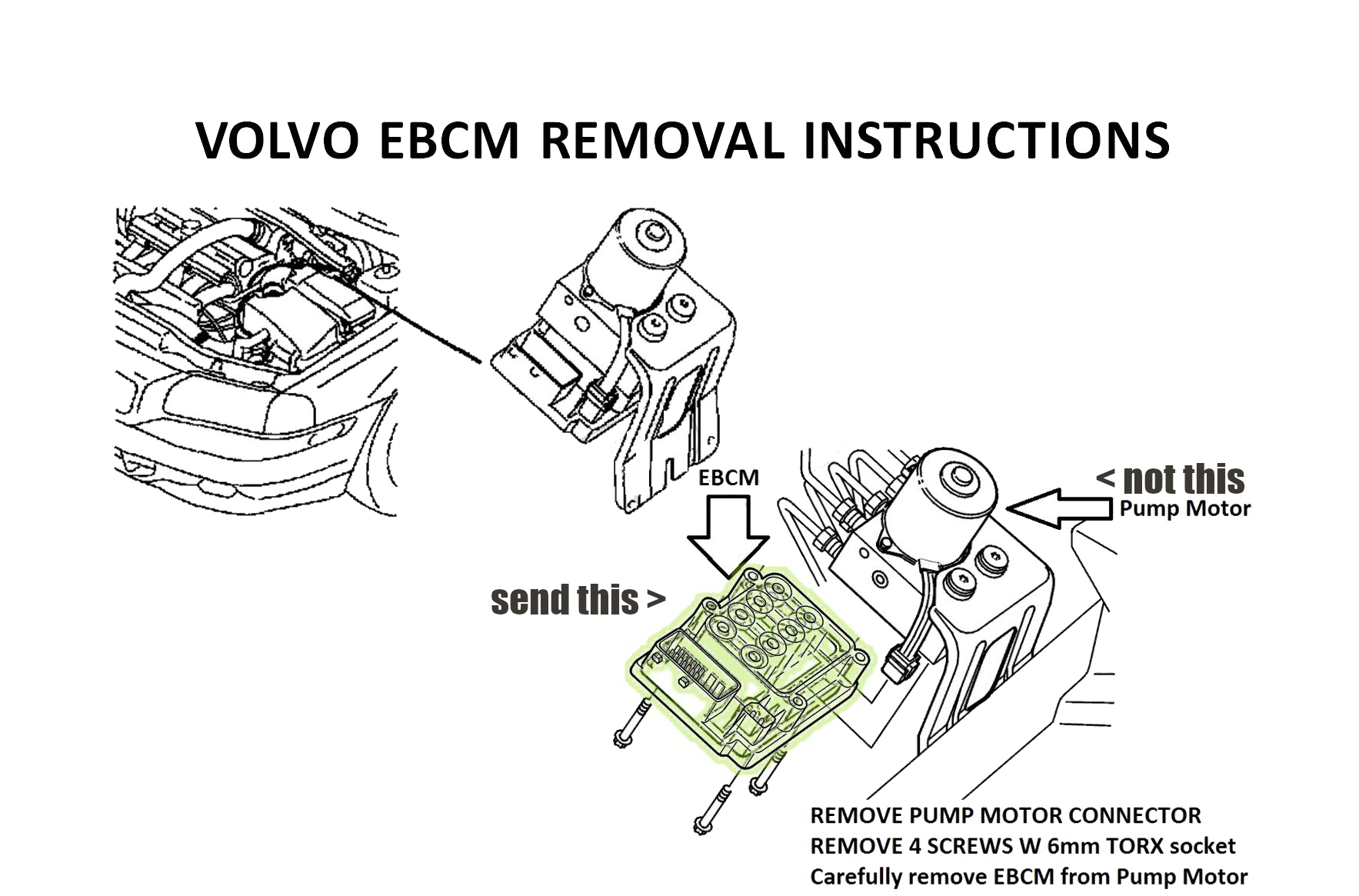 VOLVO EBCM REMOVAL INSTRUCTIONS

EBCM

< not this

Pump Motor

send this >

REMOVE PUMP MOTOR CONNECTOR
REMOVE 4 SCREWS W 6mm TORX socket
Carefully remove EBCM from Pump Motor